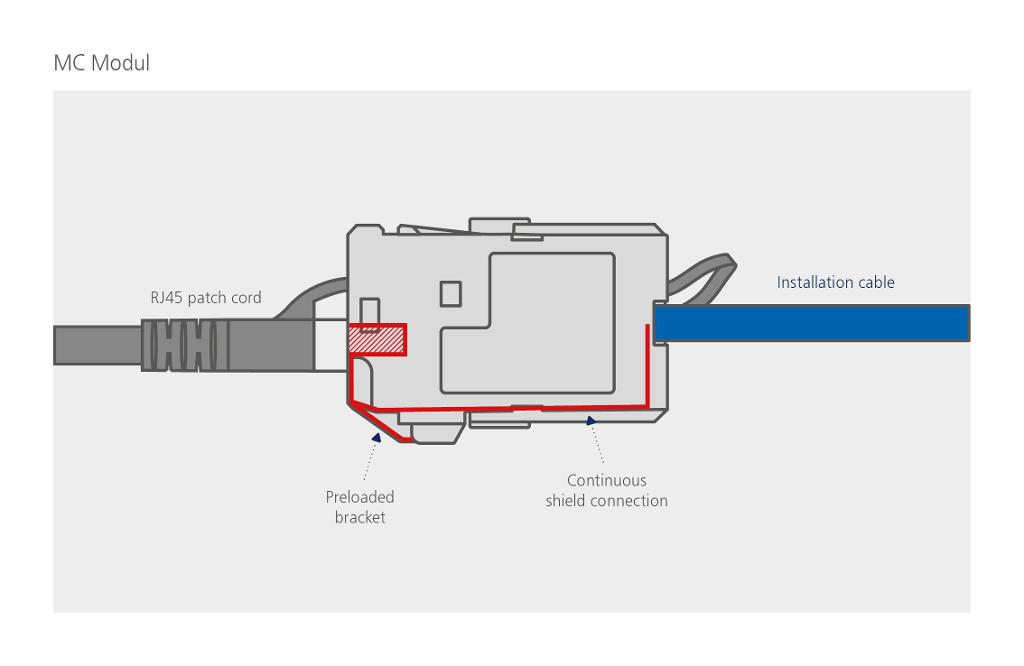 MC Modul

RJ45 patch cord

Installation cable

Preloaded bracket

Continuous shield connection