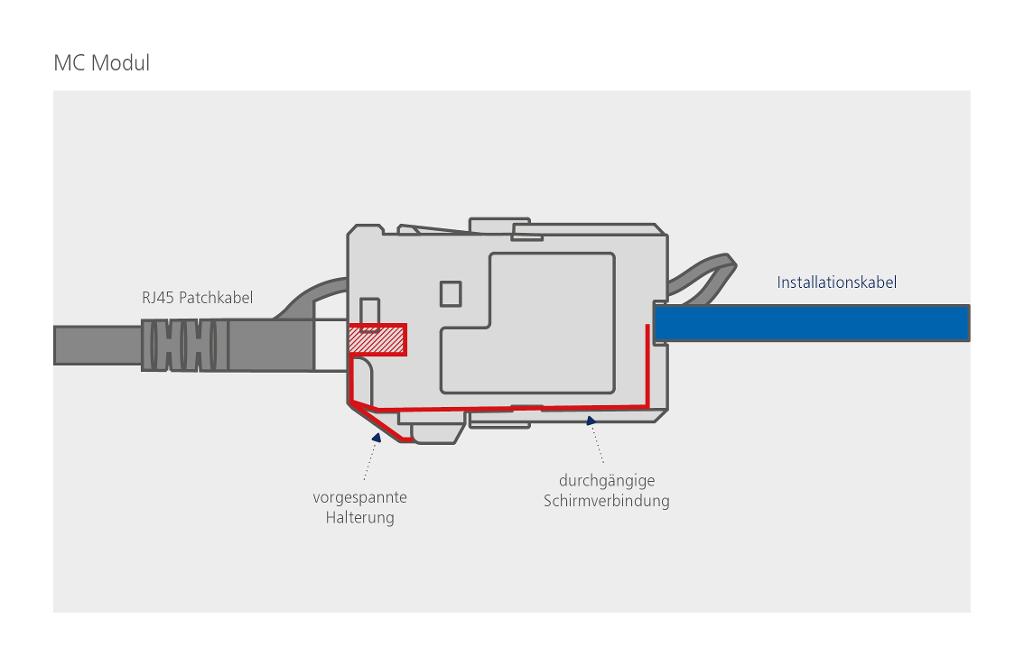 MC Modul

RJ45 Patchkabel

Installationskabel

vorgespannte Halterung

durchgängige Schirmverbindung